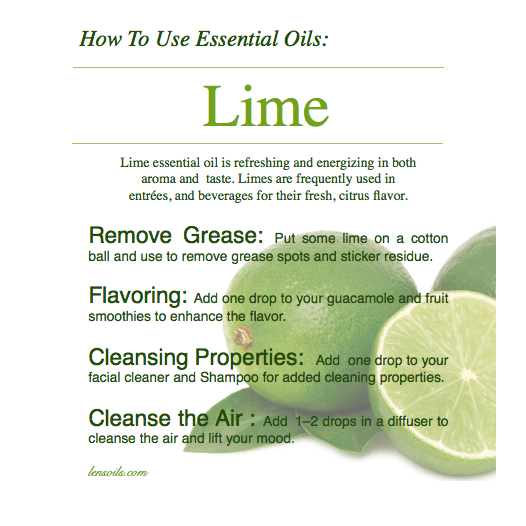 How To Use Essential Oils:

Lime

Lime essential oil is refreshing and energizing in both aroma and taste. Limes are frequently used in entrées, and beverages for their fresh, citrus flavor.

Remove Grease: Put some lime on a cotton ball and use to remove grease spots and sticker residue.

Flavoring: Add one drop to your guacamole and fruit smoothies to enhance the flavor.

Cleansing Properties: Add one drop to your facial cleaner and Shampoo for added cleaning properties.

Cleanse the Air : Add 1–2 drops in a diffuser to cleanse the air and lift your mood.

lensoils.com