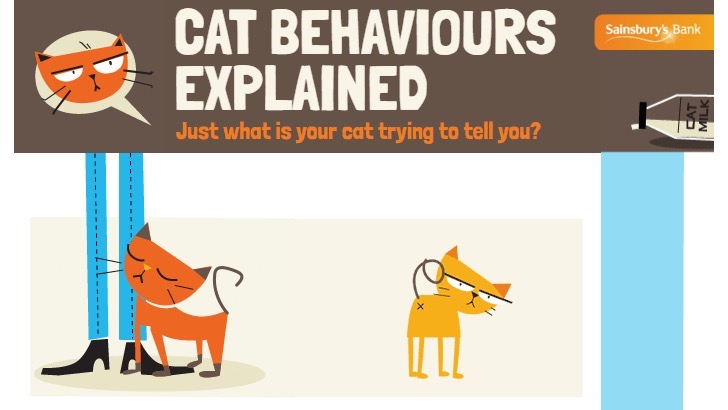 CAT BEHAVIOURS EXPLAINED

Just what is your cat trying to tell you?

Sainsbury's Bank

CAT MILK