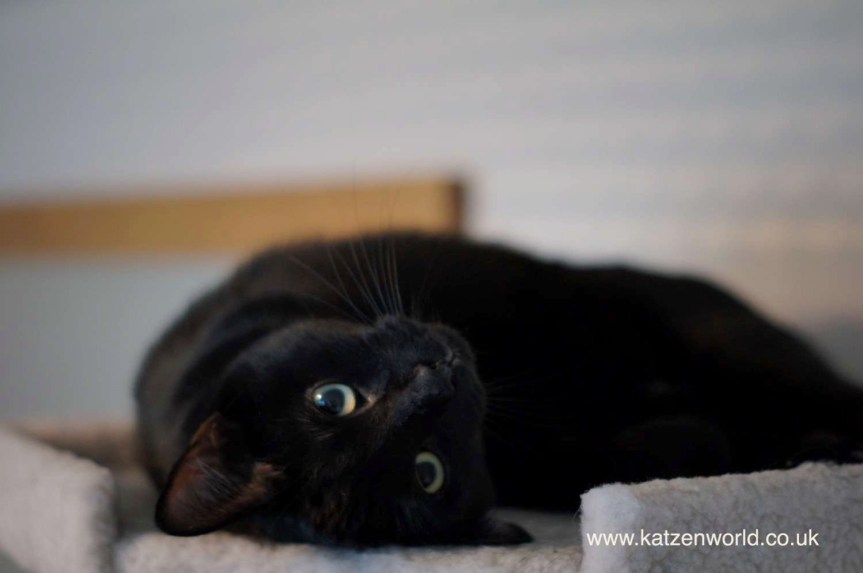 www.katzenworld.co.uk